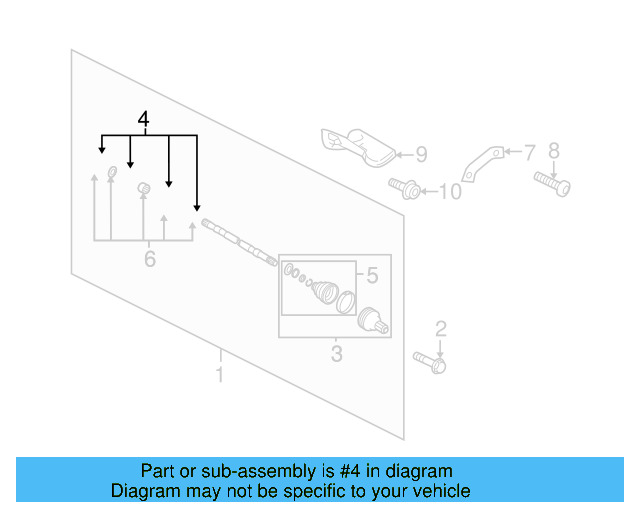 4
9
7
8
10
6
5
3
2
1

Part or sub-assembly is #4 in diagram
Diagram may not be specific to your vehicle