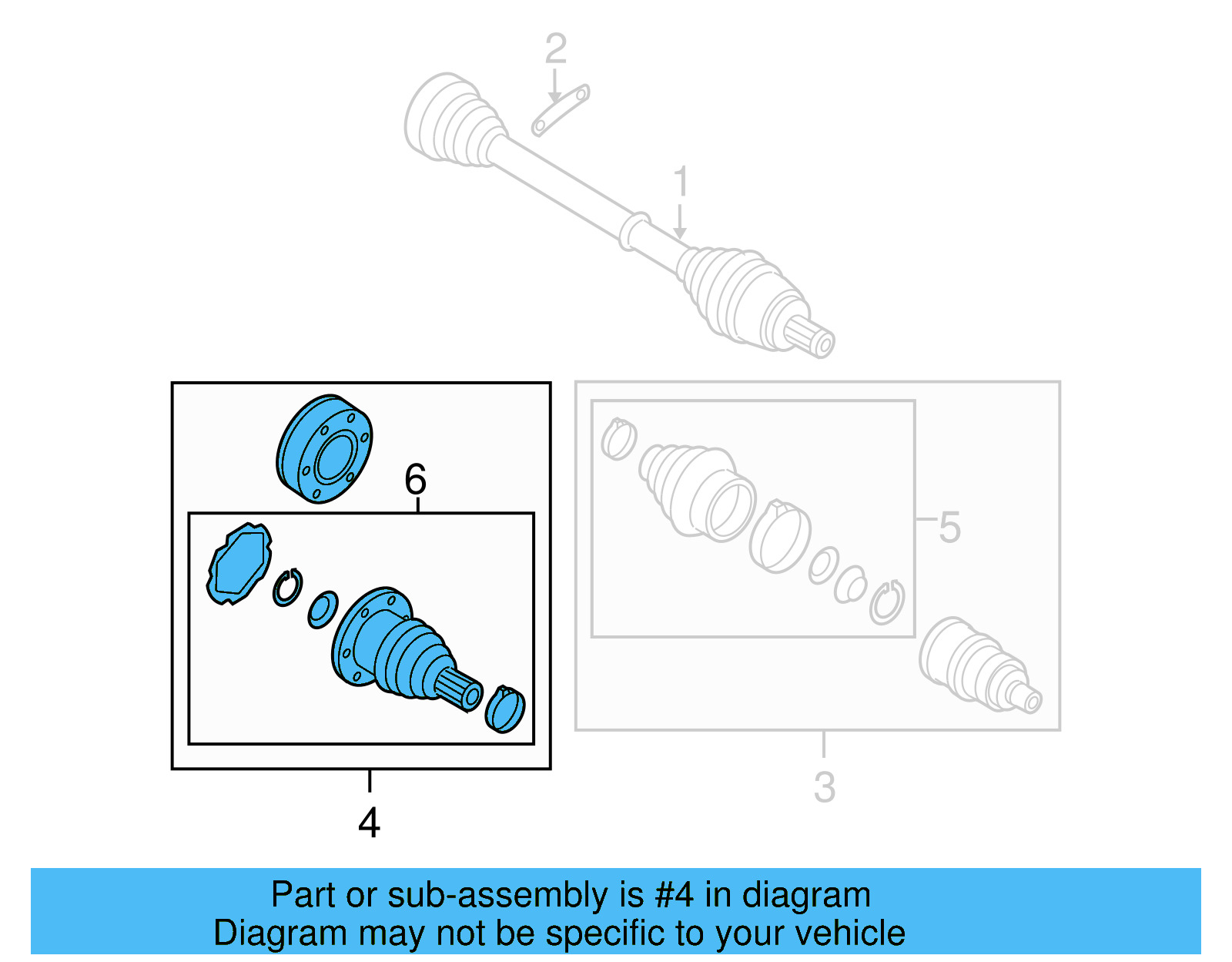 2

1

6

5

4

3

Part or sub-assembly is #4 in diagram
Diagram may not be specific to your vehicle