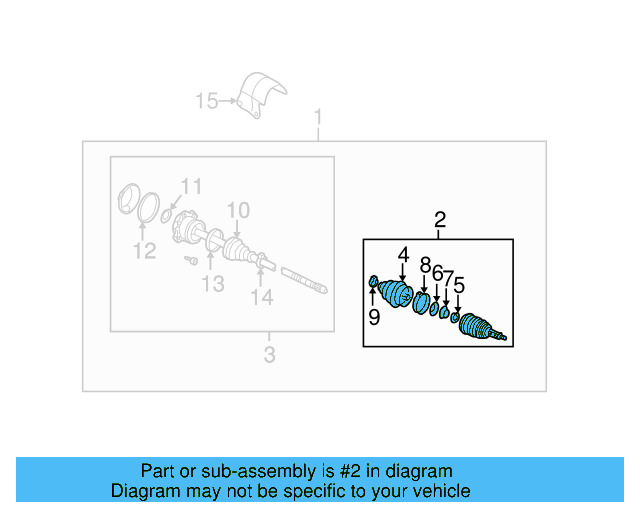 15
1
11
10
12
13
14
3
2
4
8
6
7
5
9

Part or sub-assembly is #2 in diagram
Diagram may not be specific to your vehicle