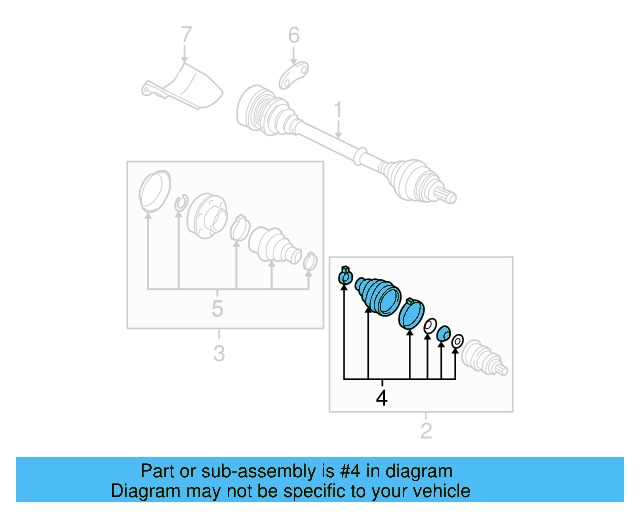 7
6
1
5
3
4
2

Part or sub-assembly is #4 in diagram
Diagram may not be specific to your vehicle