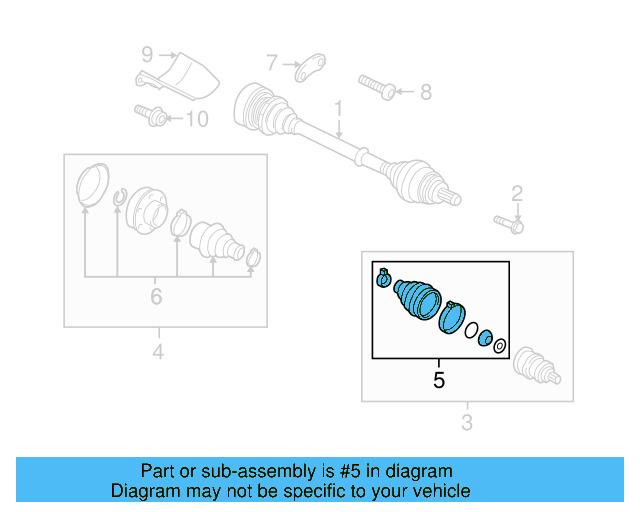 9
7
8
10
1
2
6
4
5
3

Part or sub-assembly is #5 in diagram
Diagram may not be specific to your vehicle