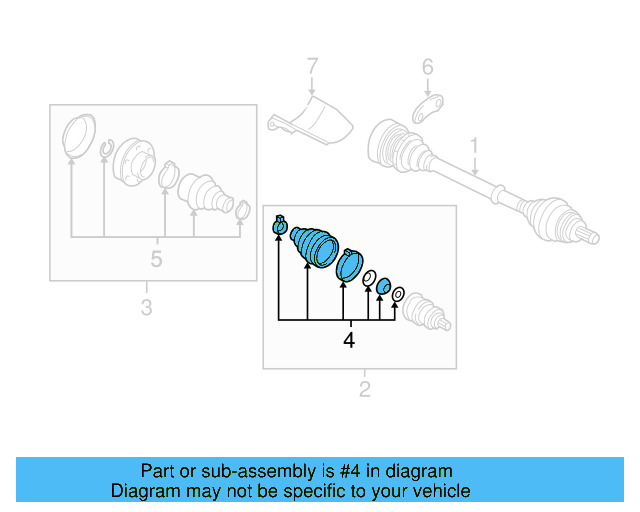 7
6
1
5
3
4
2

Part or sub-assembly is #4 in diagram
Diagram may not be specific to your vehicle