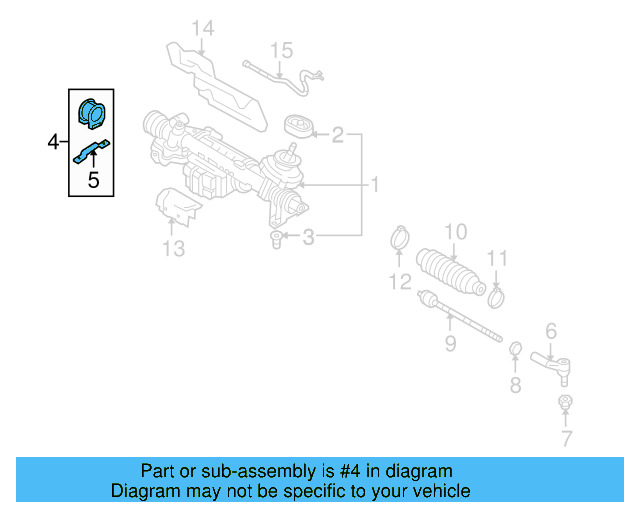 14
15
4
5
2
1
3
13
10
11
12
9
6
8
7

Part or sub-assembly is #4 in diagram
Diagram may not be specific to your vehicle