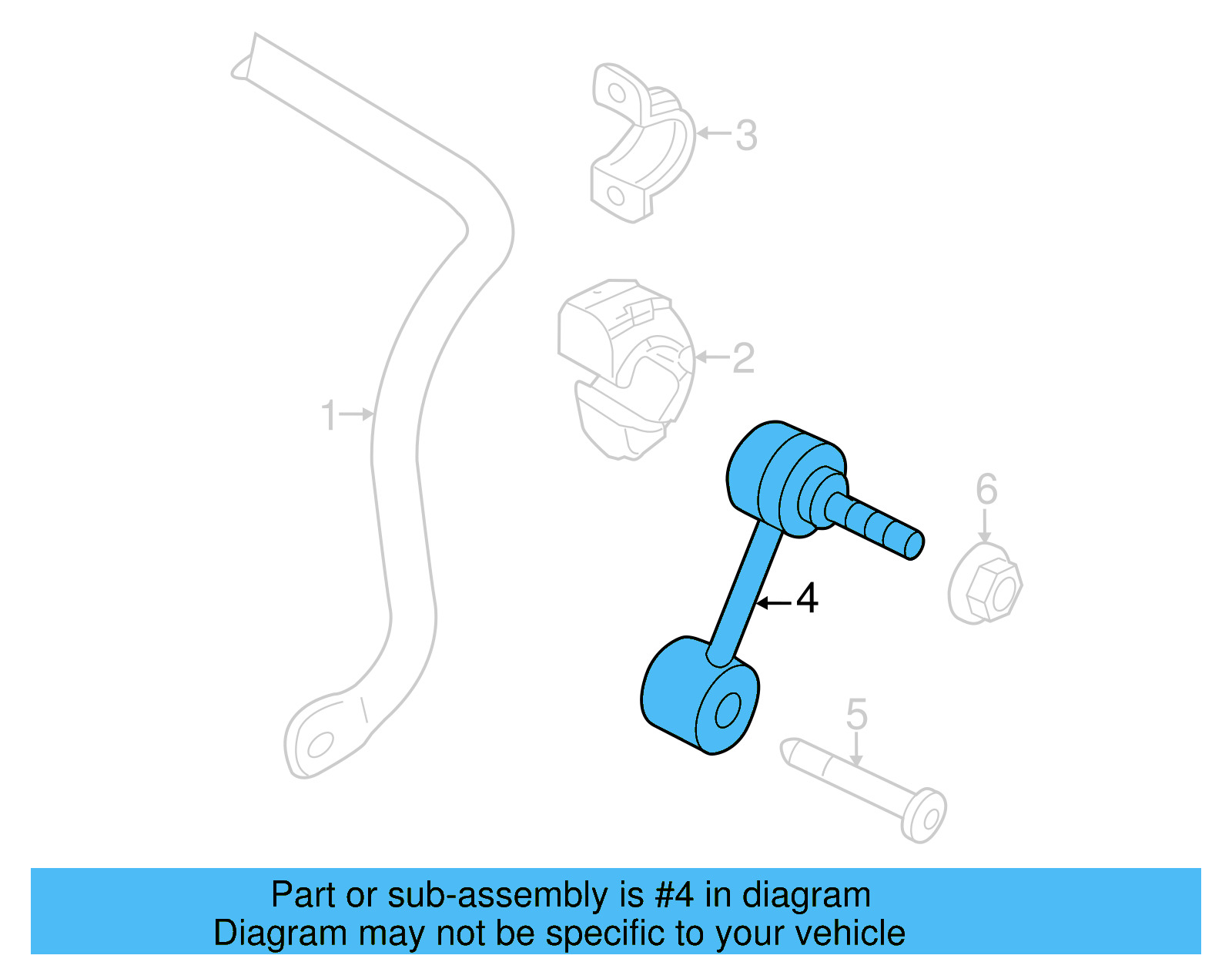 3

2

1

6

4

5

Part or sub-assembly is #4 in diagram
Diagram may not be specific to your vehicle