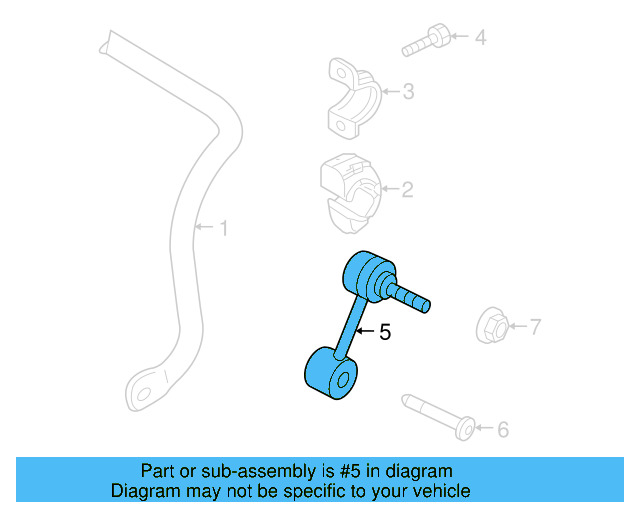 4
3
2
1
5
7
6

Part or sub-assembly is #5 in diagram
Diagram may not be specific to your vehicle