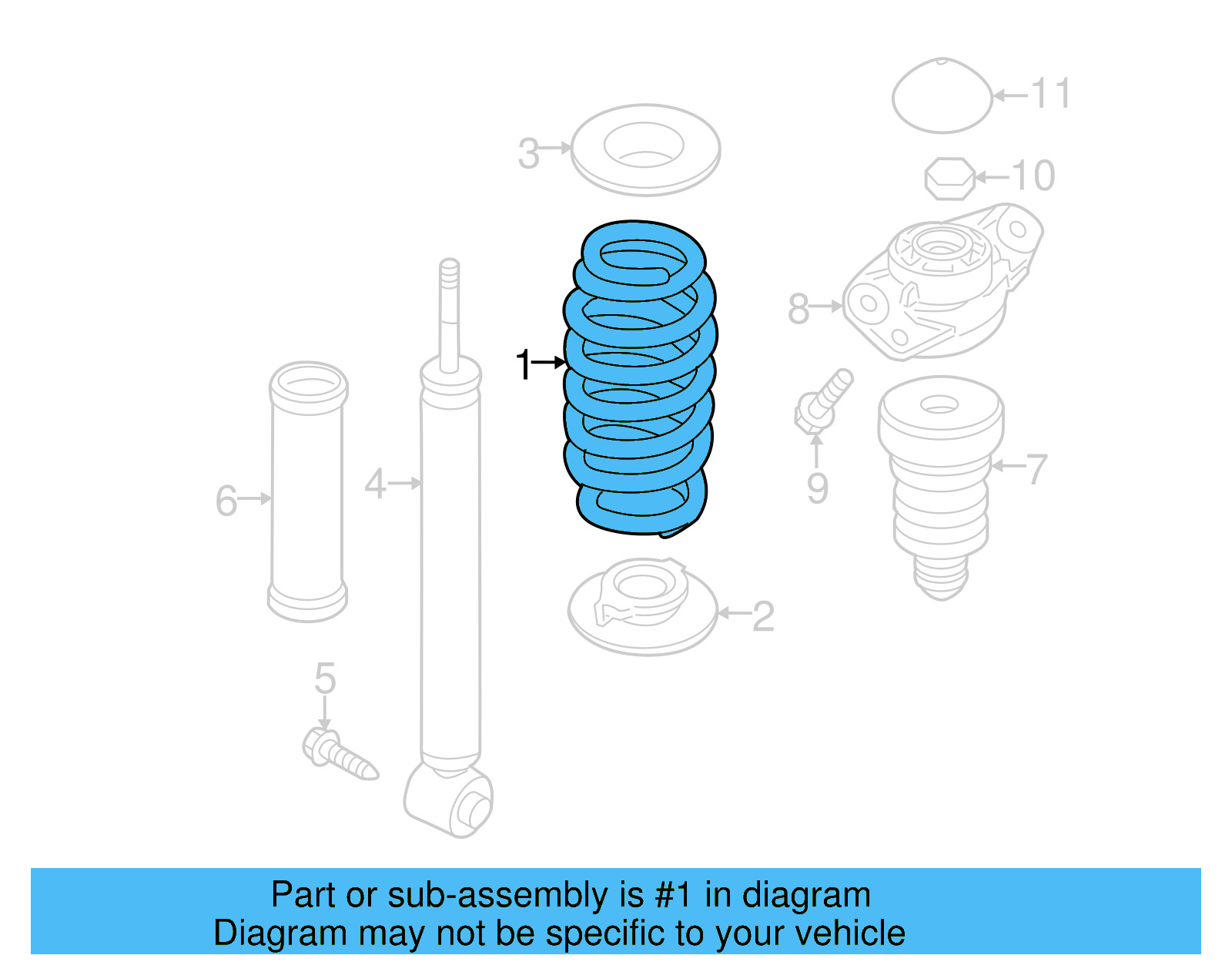 11
3
10
8
1
9
7
6
4
2
5
Part or sub-assembly is #1 in diagram
Diagram may not be specific to your vehicle