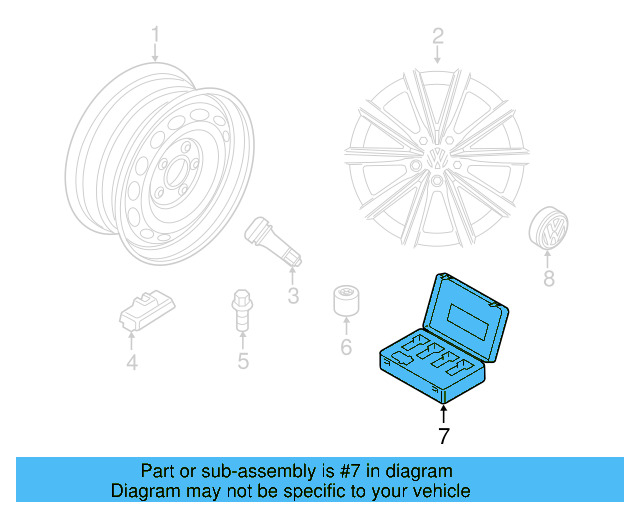 1
2
3
8
4
5
6
7

Part or sub-assembly is #7 in diagram
Diagram may not be specific to your vehicle