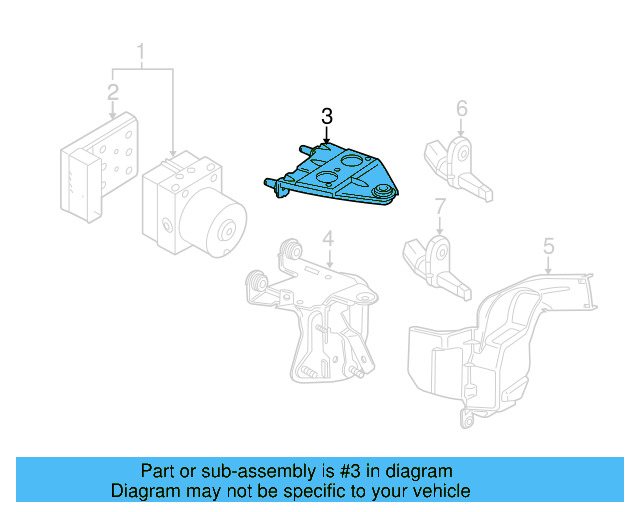 1
2
3
6
7
4
5

Part or sub-assembly is #3 in diagram
Diagram may not be specific to your vehicle