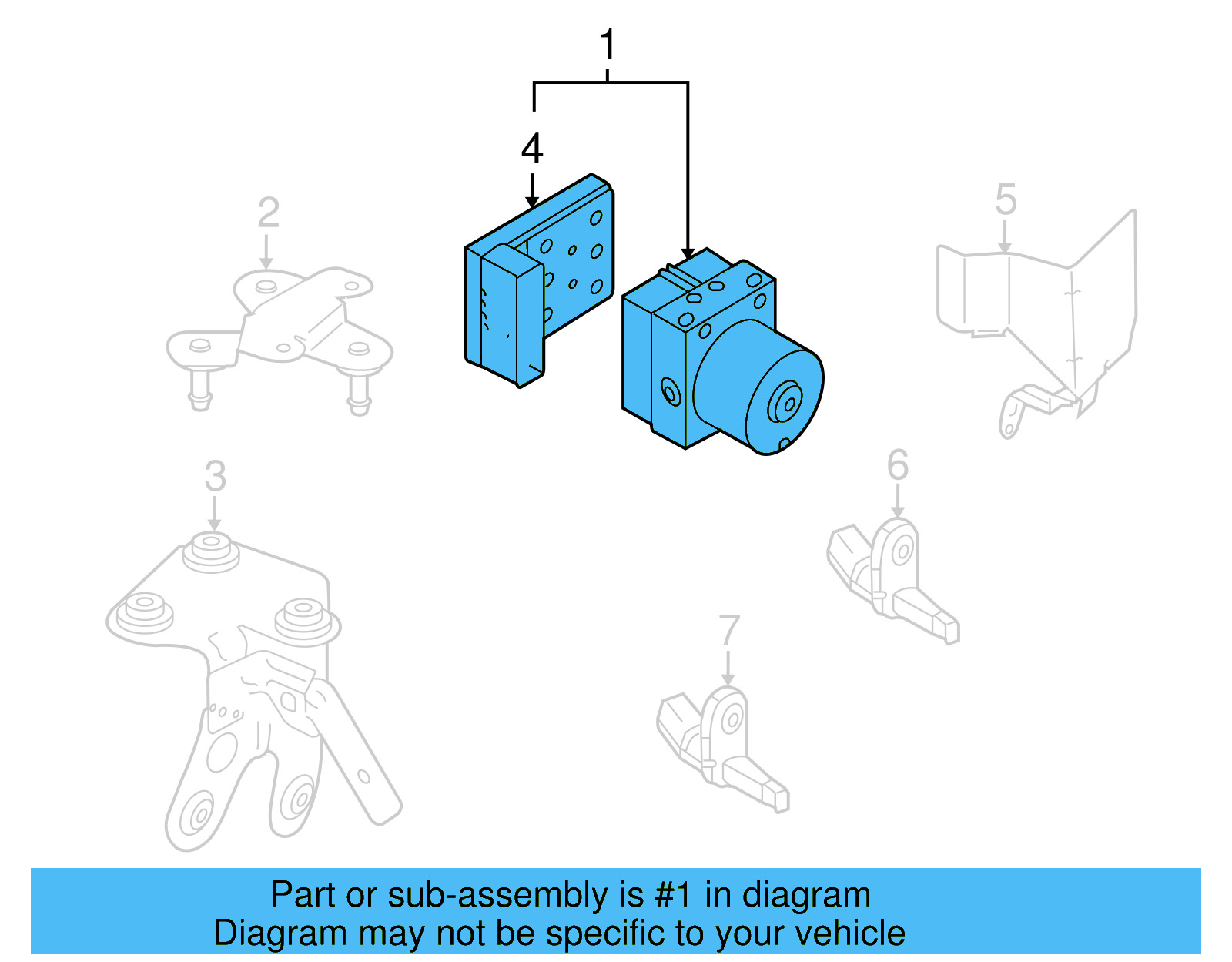 1
4
2
5
3
6
7

Part or sub-assembly is #1 in diagram
Diagram may not be specific to your vehicle