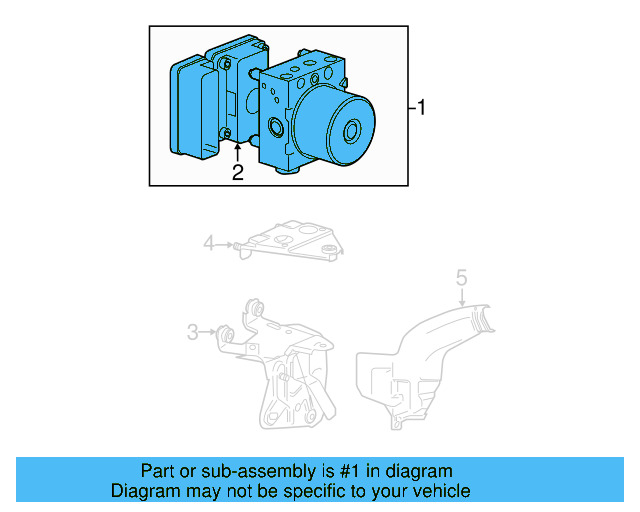 1
2
4
5
3

Part or sub-assembly is #1 in diagram
Diagram may not be specific to your vehicle