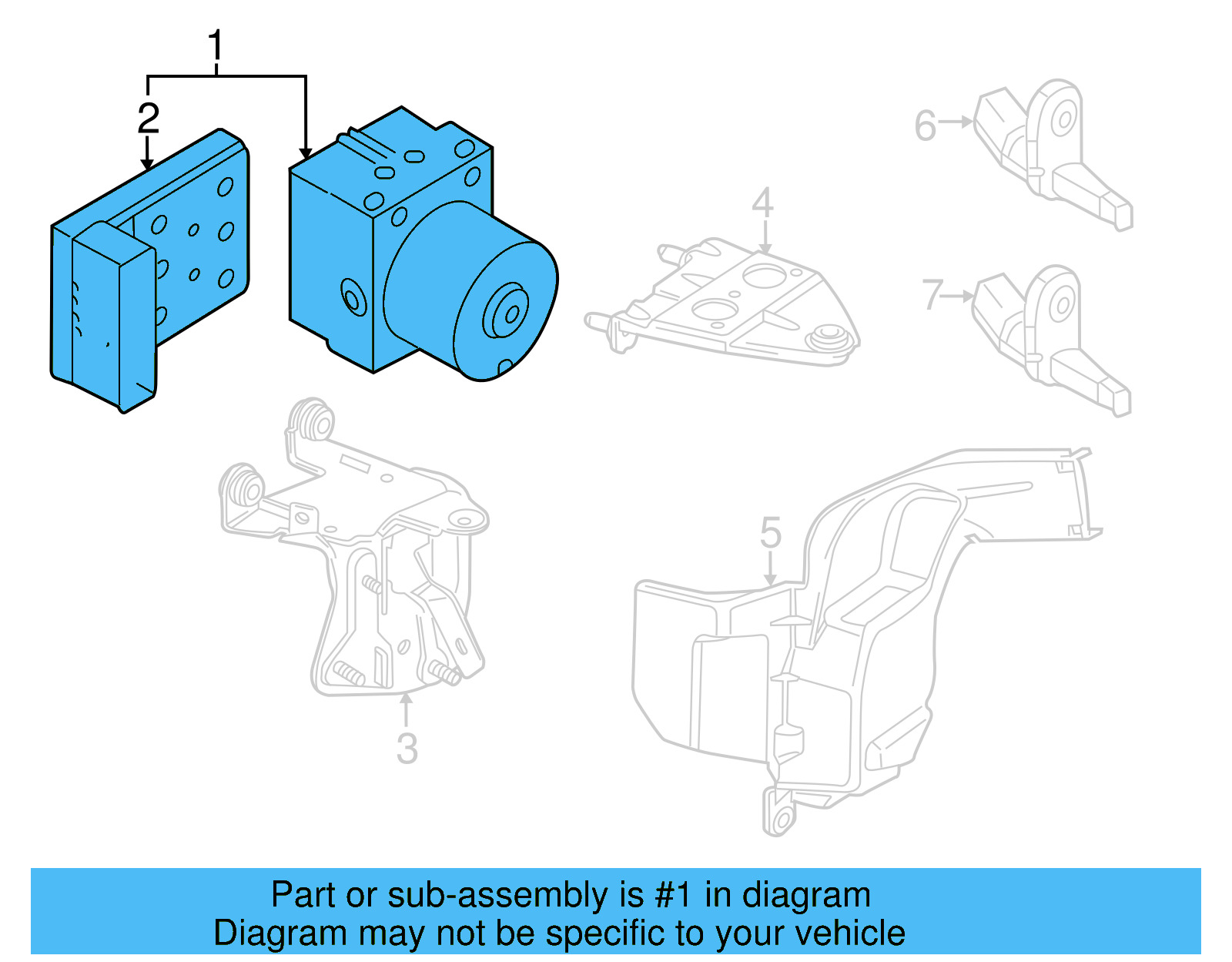 1
2
6
4
7
5
3

Part or sub-assembly is #1 in diagram
Diagram may not be specific to your vehicle