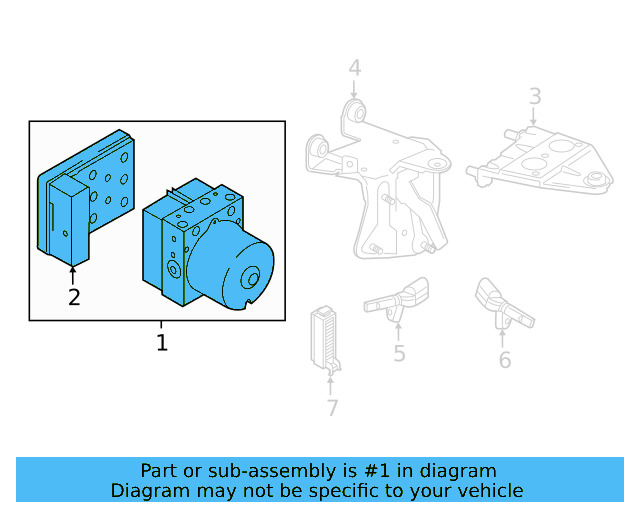 4
3
2
1
5
6
7

Part or sub-assembly is #1 in diagram
Diagram may not be specific to your vehicle