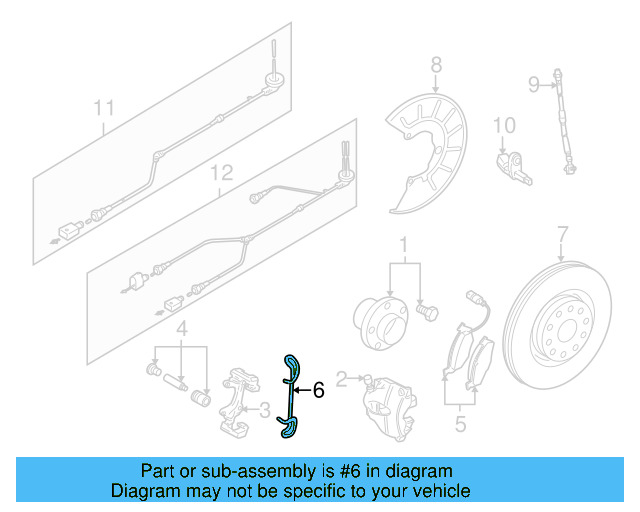 11
12
8
9
10
1
7
4
6
2
3
5

Part or sub-assembly is #6 in diagram
Diagram may not be specific to your vehicle