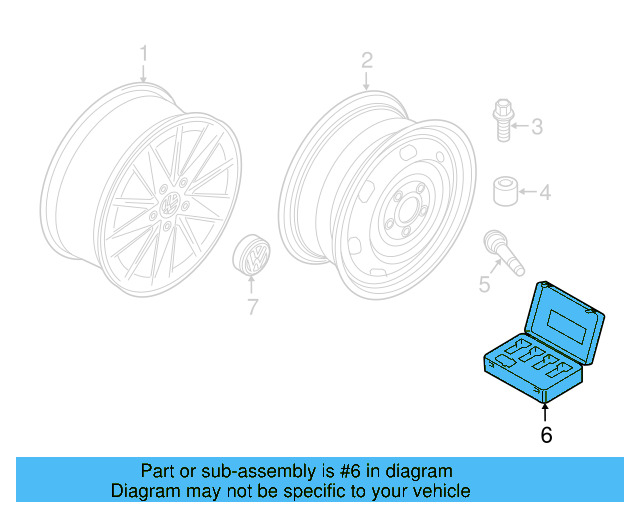 1

2

3

4

5

7

6

Part or sub-assembly is #6 in diagram
Diagram may not be specific to your vehicle