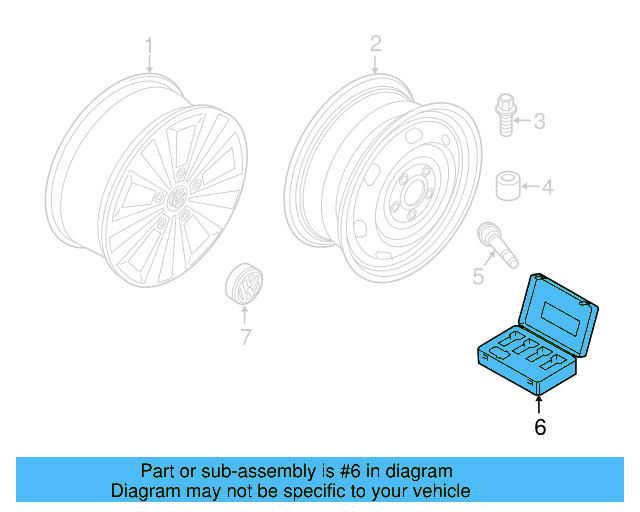 1
2
3
4
5
7
6

Part or sub-assembly is #6 in diagram
Diagram may not be specific to your vehicle