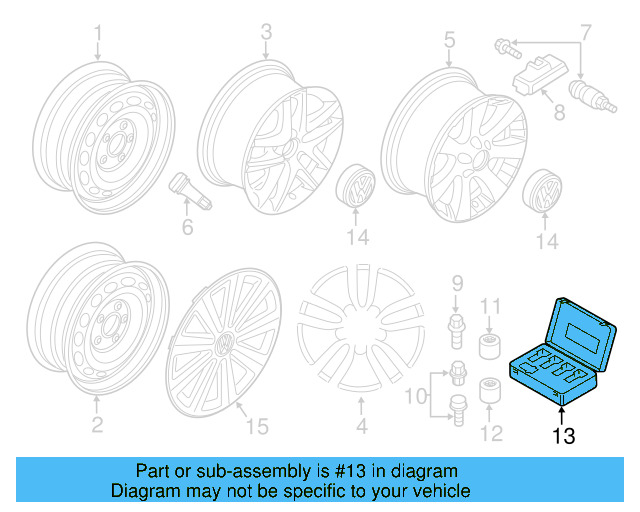 1
3
5
7
8
6
14
14
9
11
10
12
2
15
4
13

Part or sub-assembly is #13 in diagram
Diagram may not be specific to your vehicle