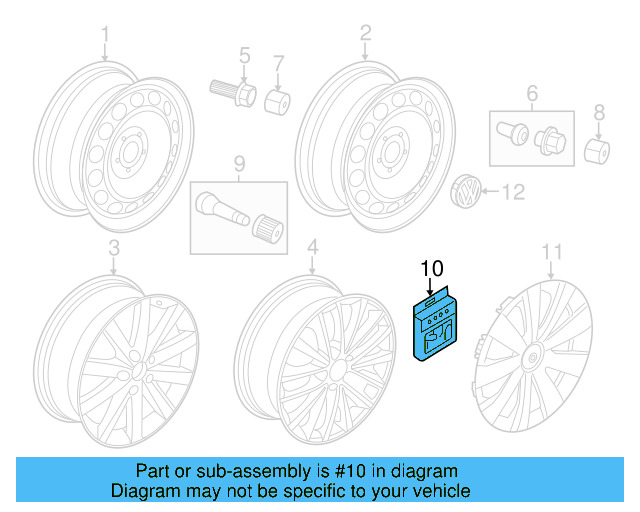 1
5
7
2
6
8
9
12
3
4
10
11

Part or sub-assembly is #10 in diagram
Diagram may not be specific to your vehicle