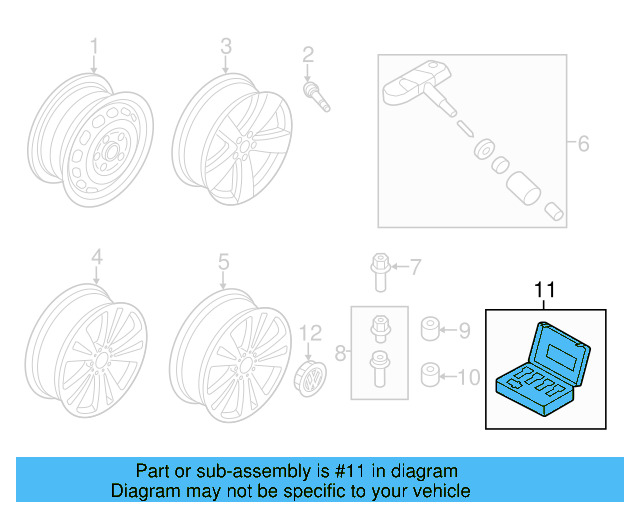 1
3
2
6
4
5
7
11
12
8
9
10

Part or sub-assembly is #11 in diagram
Diagram may not be specific to your vehicle