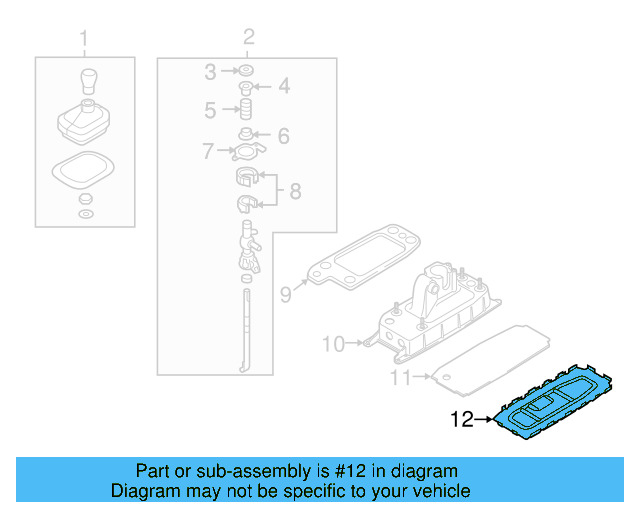 1
2
3
4
5
6
7
8
9
10
11
12

Part or sub-assembly is #12 in diagram
Diagram may not be specific to your vehicle