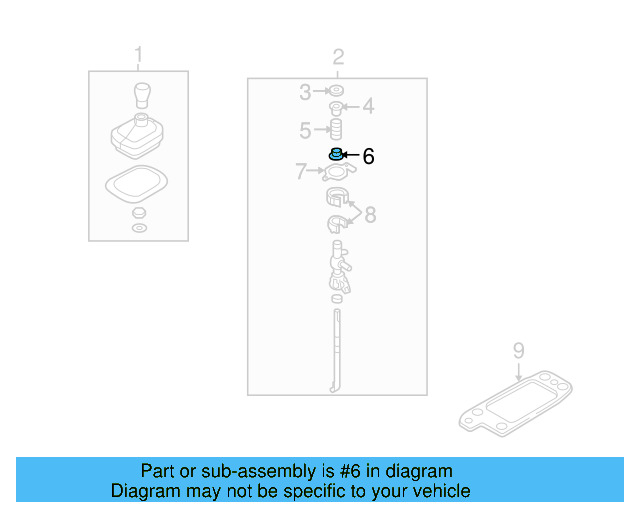 1
2
3
4
5
6
7
8
9

Part or sub-assembly is #6 in diagram
Diagram may not be specific to your vehicle