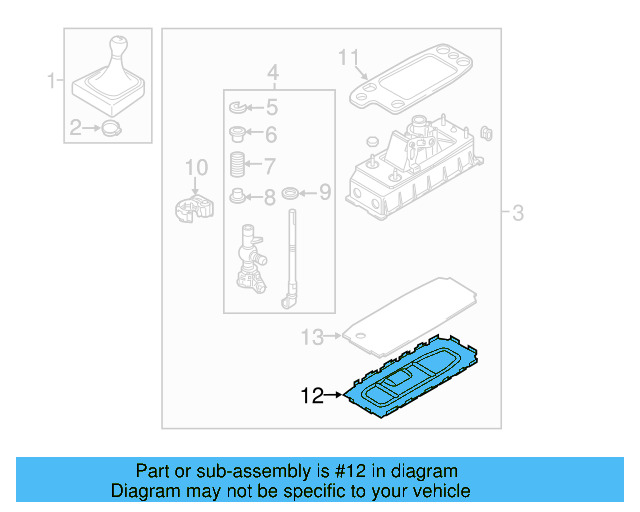 1
2
4
5
6
7
8
9
10
11
3
13
12

Part or sub-assembly is #12 in diagram
Diagram may not be specific to your vehicle