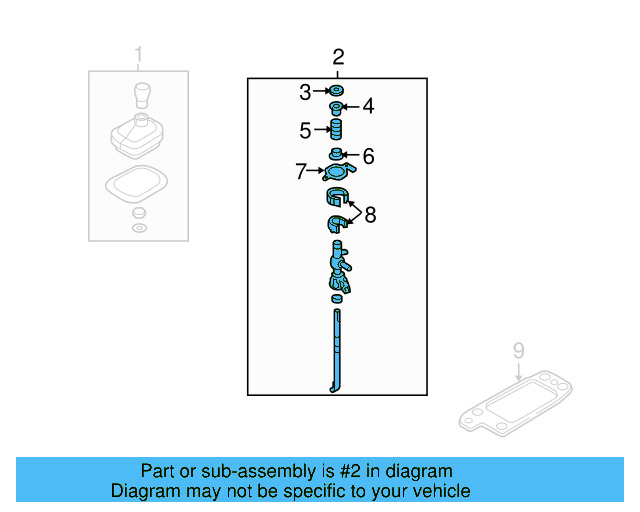 1

2

3

4

5

6

7

8

9

Part or sub-assembly is #2 in diagram
Diagram may not be specific to your vehicle