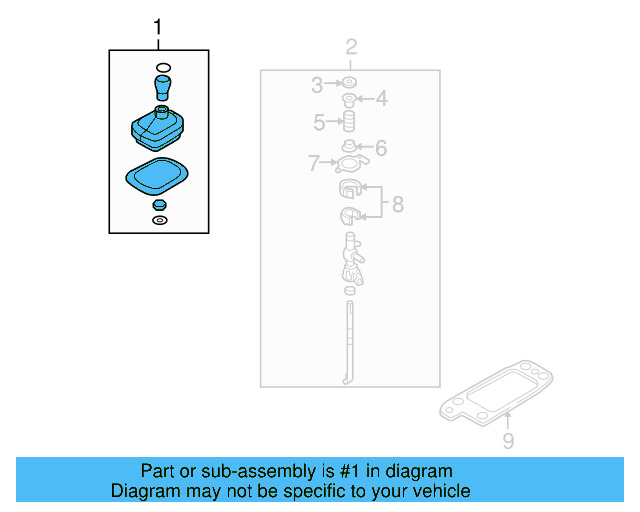 1

2

3

4

5

6

7

8

9

Part or sub-assembly is #1 in diagram
Diagram may not be specific to your vehicle