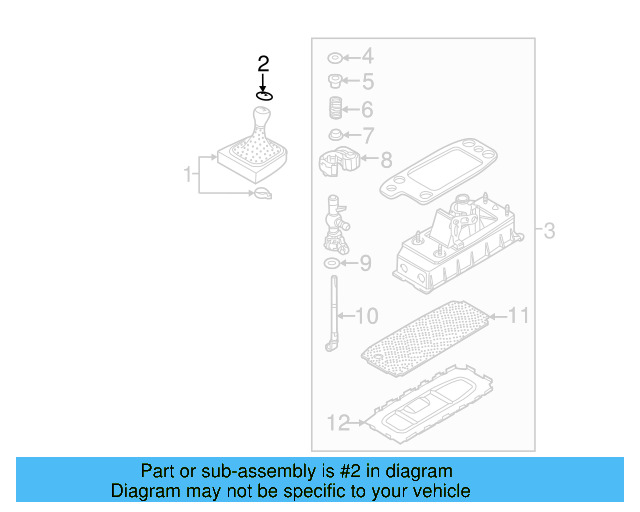 2
1
4
5
6
7
8
3
9
10
11
12

Part or sub-assembly is #2 in diagram
Diagram may not be specific to your vehicle