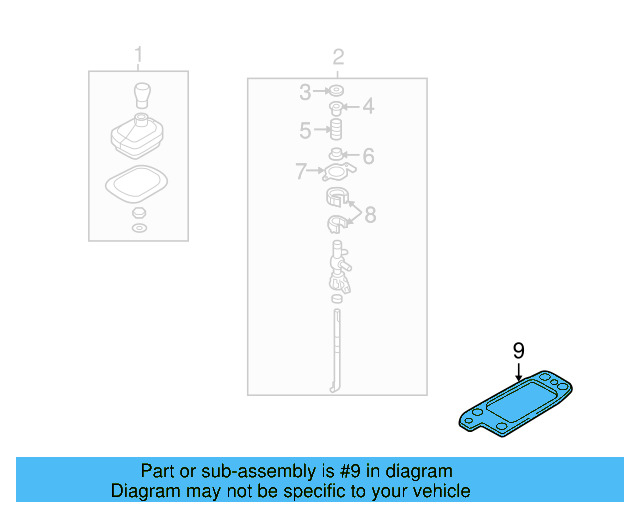 1
2
3
4
5
6
7
8
9

Part or sub-assembly is #9 in diagram
Diagram may not be specific to your vehicle