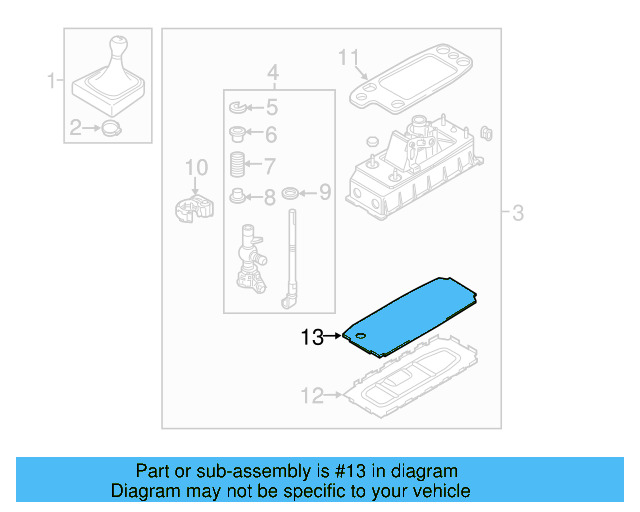 1
2
4
5
6
7
8
9
10
11
3
13
12

Part or sub-assembly is #13 in diagram
Diagram may not be specific to your vehicle