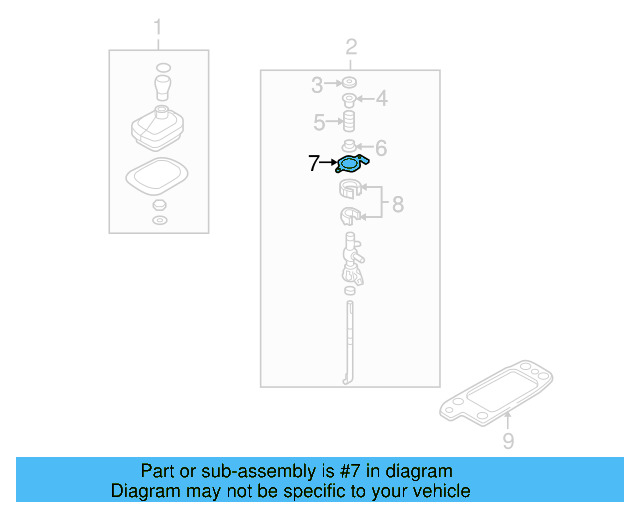 1
2
3
4
5
6
7
8
9

Part or sub-assembly is #7 in diagram
Diagram may not be specific to your vehicle