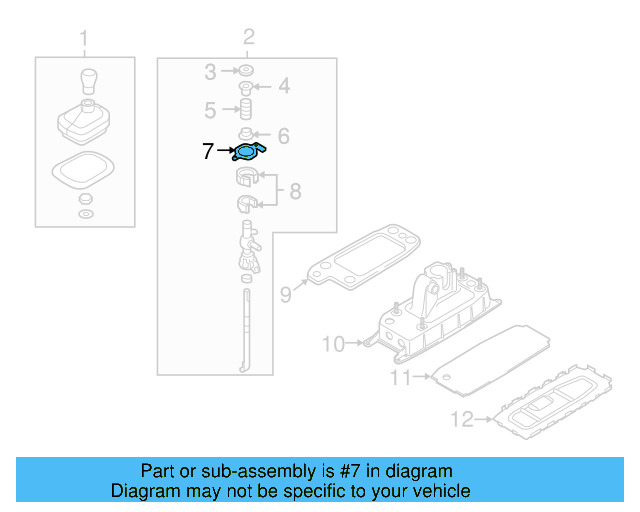 1
2
3
4
5
6
7
8
9
10
11
12

Part or sub-assembly is #7 in diagram
Diagram may not be specific to your vehicle