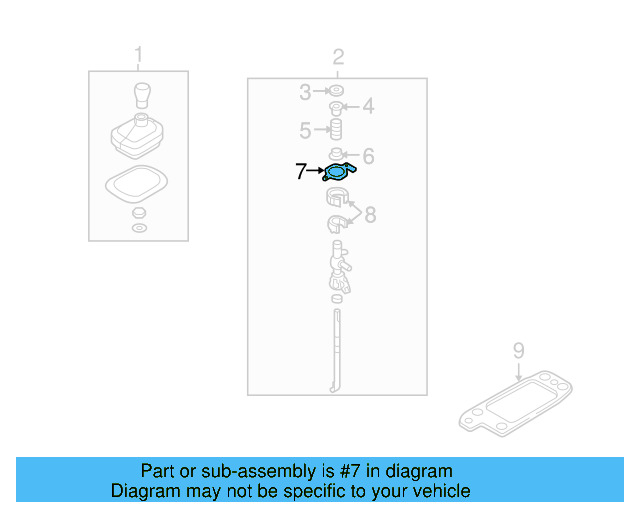 1
2
3
4
5
6
7
8
9

Part or sub-assembly is #7 in diagram
Diagram may not be specific to your vehicle