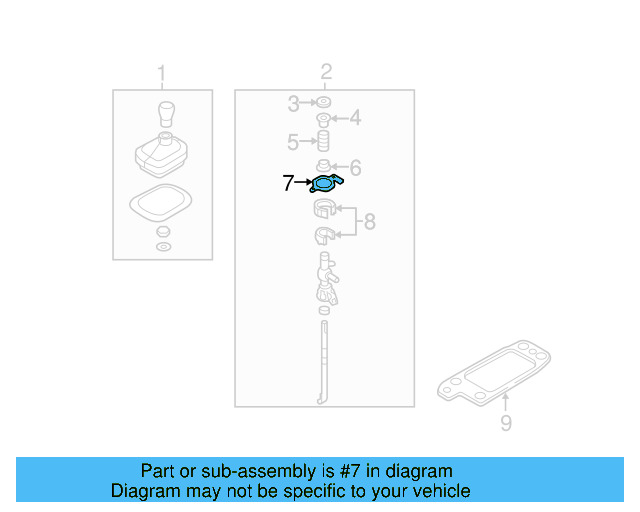 1
2
3
4
5
6
7
8
9

Part or sub-assembly is #7 in diagram
Diagram may not be specific to your vehicle