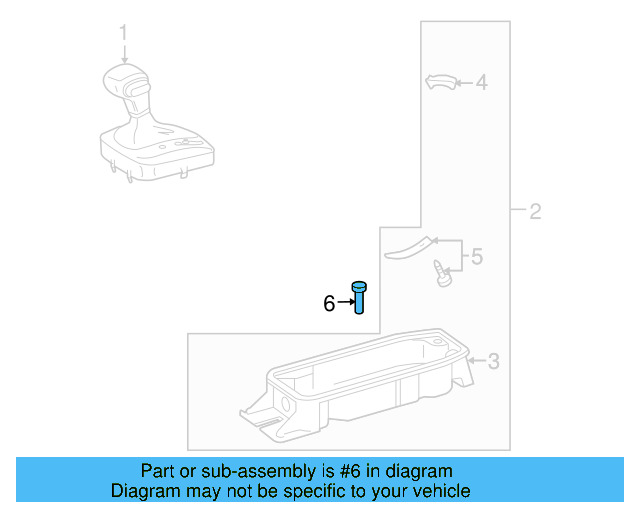 1

4

2

5

6

3

Part or sub-assembly is #6 in diagram
Diagram may not be specific to your vehicle