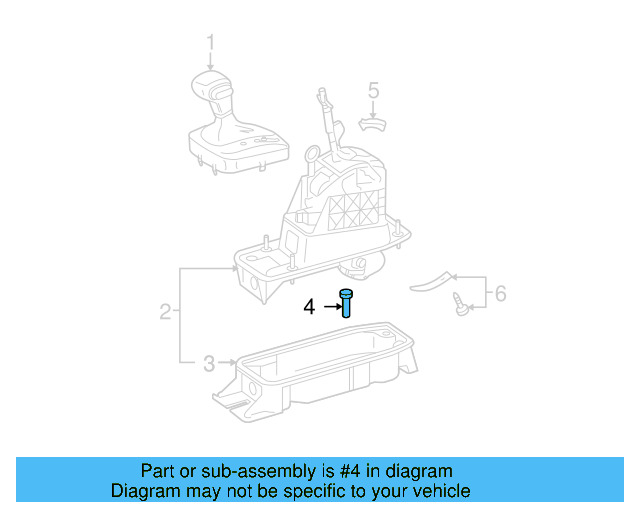 1
5
2
4
6
3
Part or sub-assembly is #4 in diagram
Diagram may not be specific to your vehicle