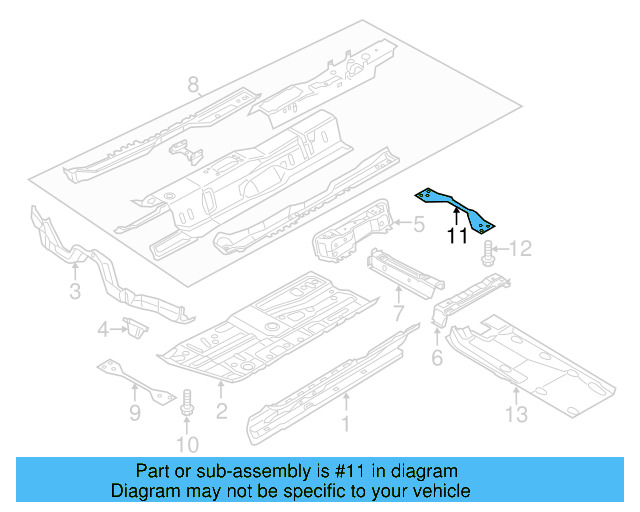 8
5
11
12
3
7
4
6
9
2
1
13
10

Part or sub-assembly is #11 in diagram
Diagram may not be specific to your vehicle