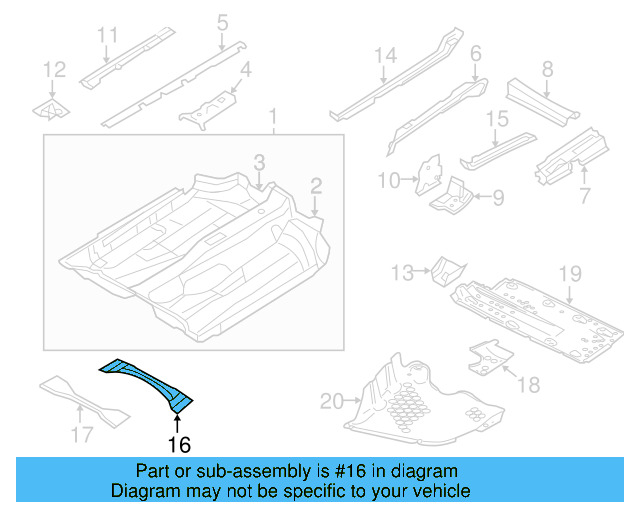 11
5
12
4
14
6
8
1
15
3
2
10
9
7
13
19
18
20
17
16

Part or sub-assembly is #16 in diagram
Diagram may not be specific to your vehicle