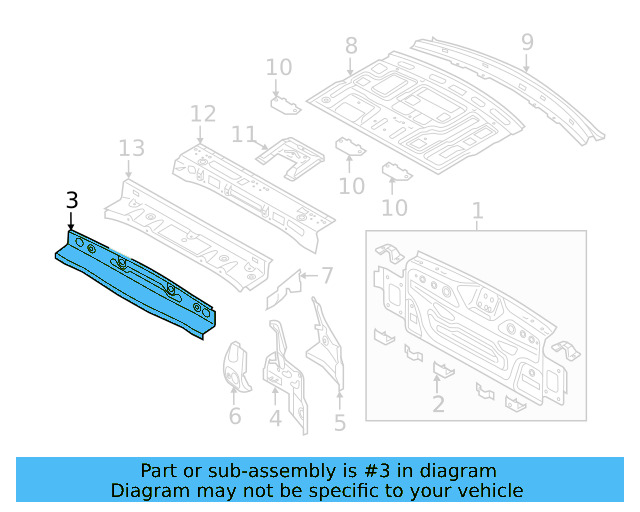 8
9
10
12
11
13
10
10
3
1
7
2
6
4
5

Part or sub-assembly is #3 in diagram
Diagram may not be specific to your vehicle