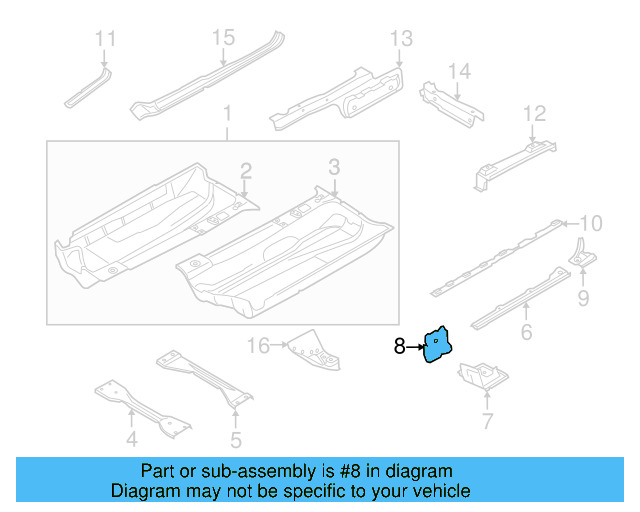 11
15
13
14
1
12
2
3
10
9
6
16
8
7
4
5

Part or sub-assembly is #8 in diagram
Diagram may not be specific to your vehicle