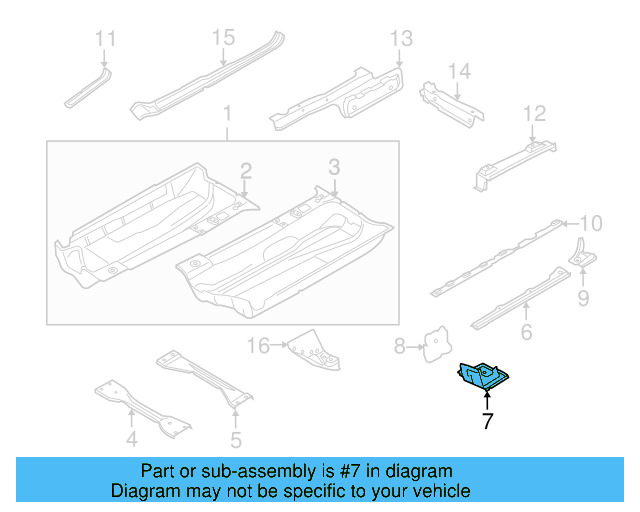 11
15
13
14
1
12
2
3
10
9
6
16
8
7
4
5

Part or sub-assembly is #7 in diagram
Diagram may not be specific to your vehicle