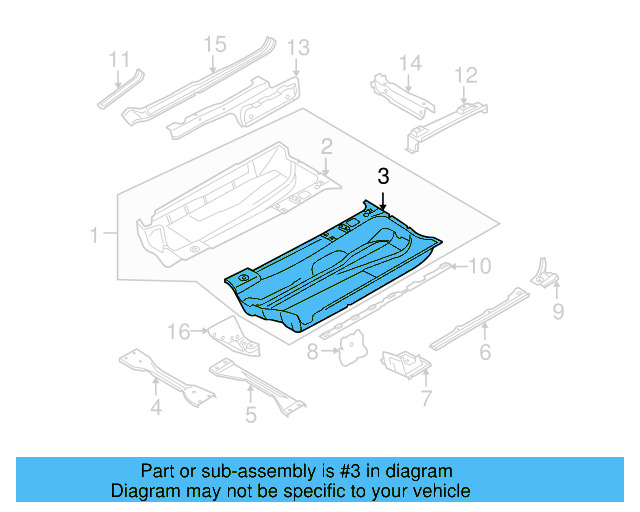 11
15
13
14
12
2
3
1
10
9
16
8
6
7
4
5

Part or sub-assembly is #3 in diagram
Diagram may not be specific to your vehicle