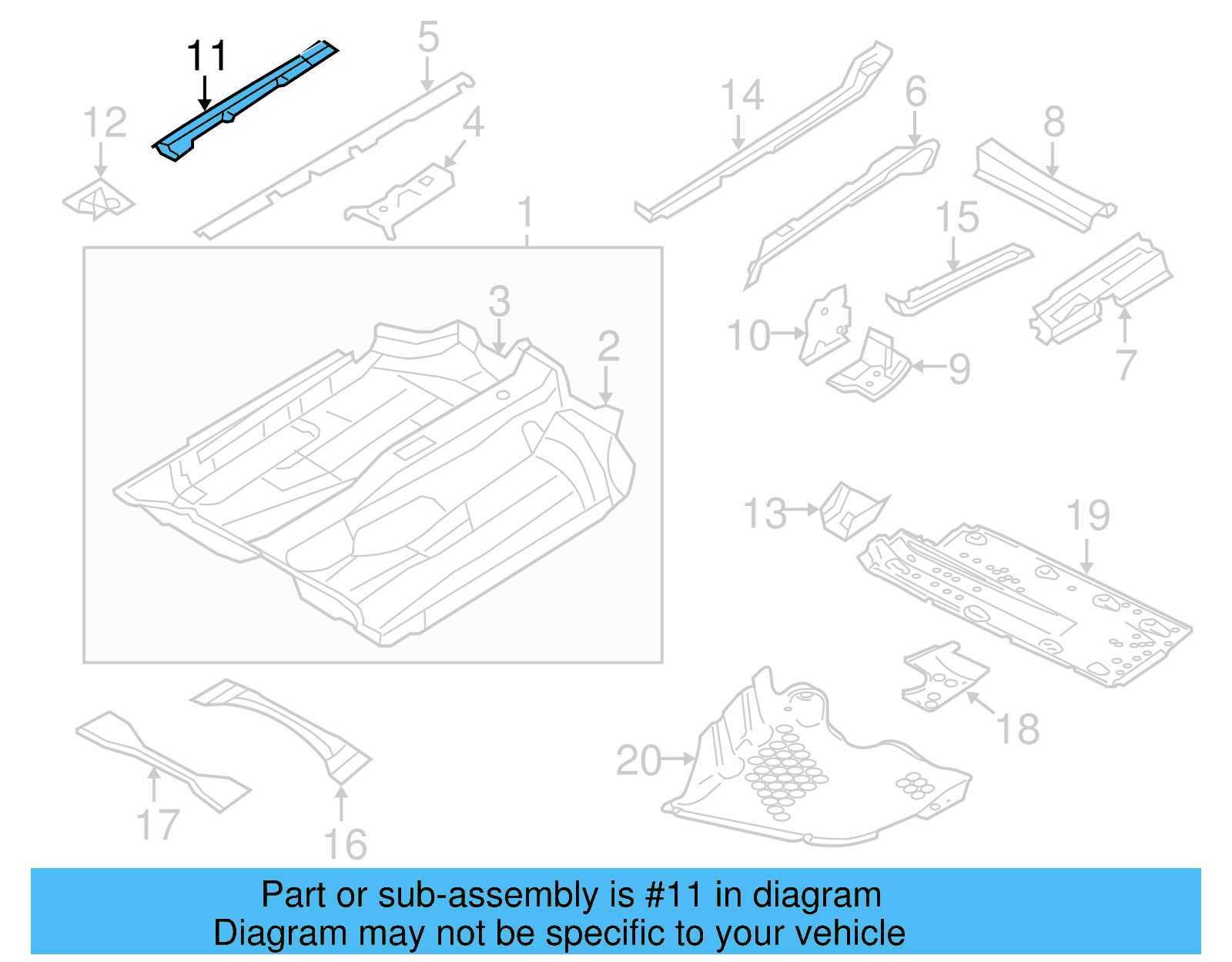 11
5
12
4
14
6
8
1
15
3
2
10
9
7
13
19
18
20
17
16

Part or sub-assembly is #11 in diagram
Diagram may not be specific to your vehicle