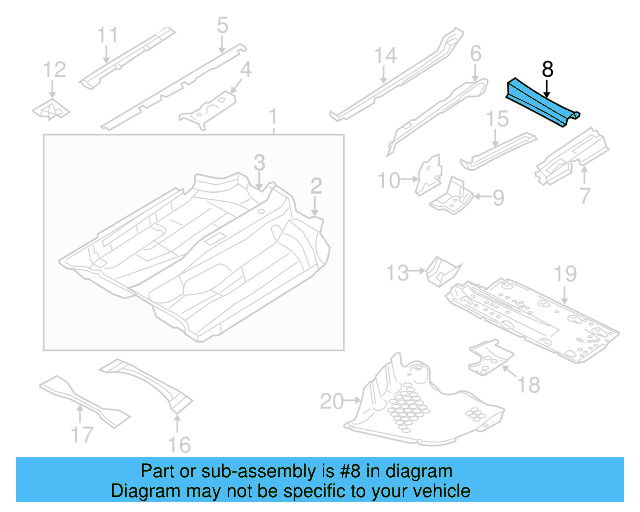 11
5
12
4
14
6
8
1
15
3
2
10
9
7
13
19
18
20
17
16

Part or sub-assembly is #8 in diagram
Diagram may not be specific to your vehicle