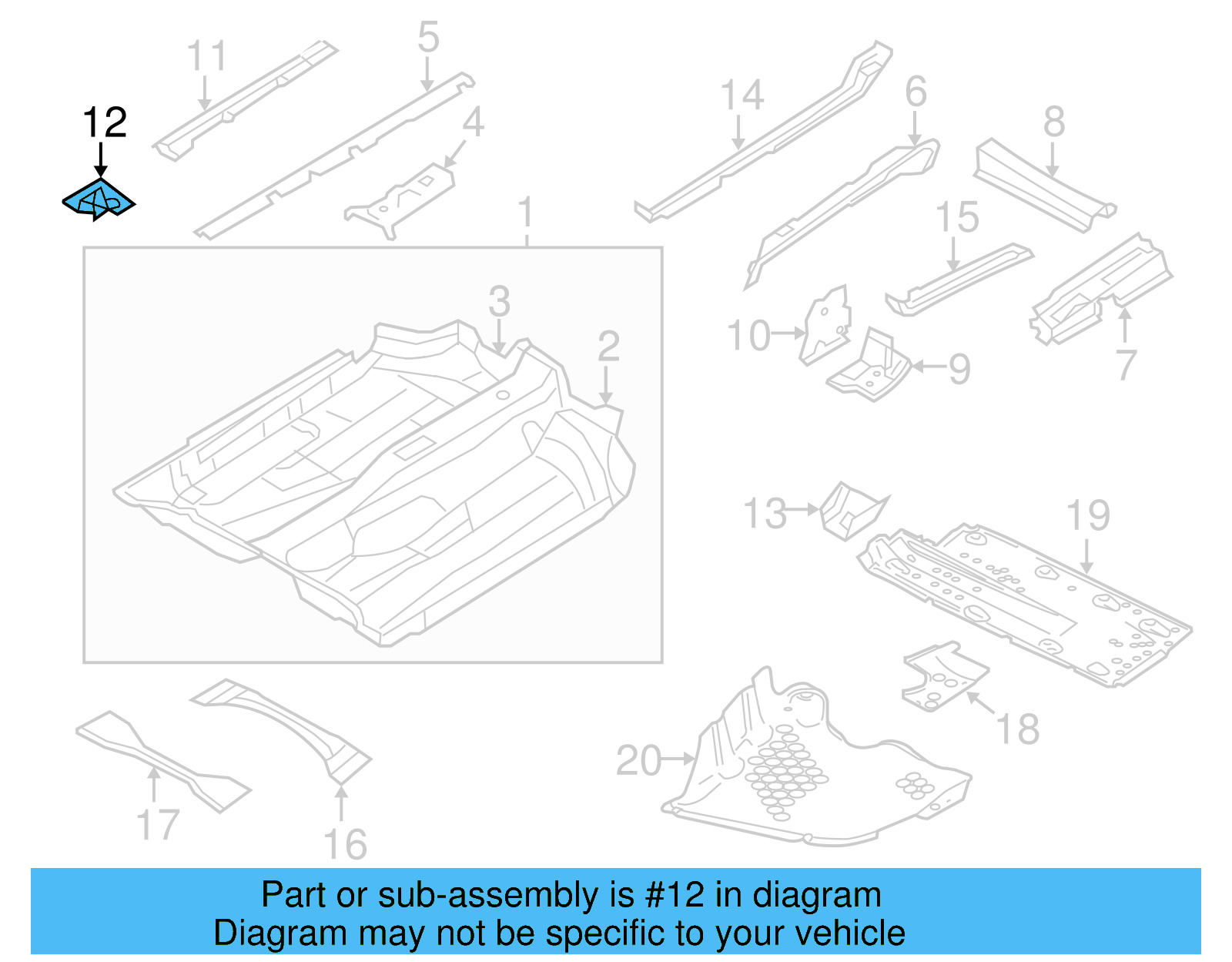 11
5
12
4
14
6
8
1
15
3
2
10
9
7
13
19
18
20
17
16

Part or sub-assembly is #12 in diagram
Diagram may not be specific to your vehicle