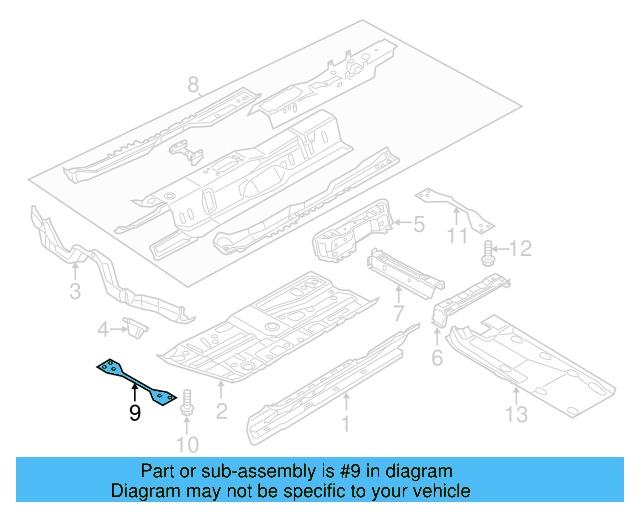 8
5
11
12
3
7
4
6
9
2
1
13
10

Part or sub-assembly is #9 in diagram
Diagram may not be specific to your vehicle