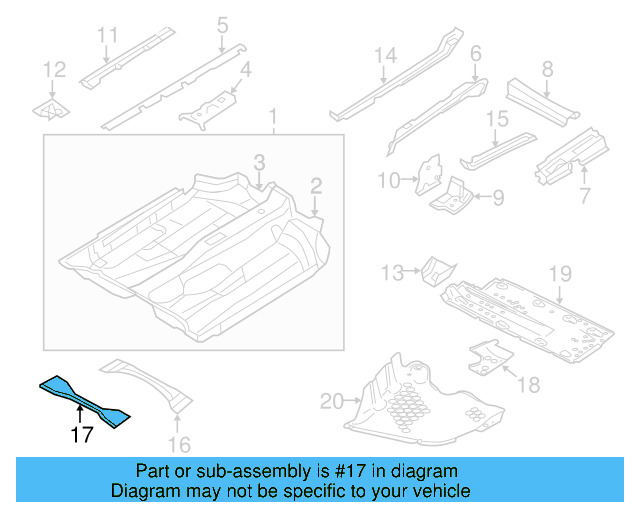 11
5
12
4
1
3
2
14
6
8
15
10
9
7
13
19
18
20
17
16

Part or sub-assembly is #17 in diagram
Diagram may not be specific to your vehicle