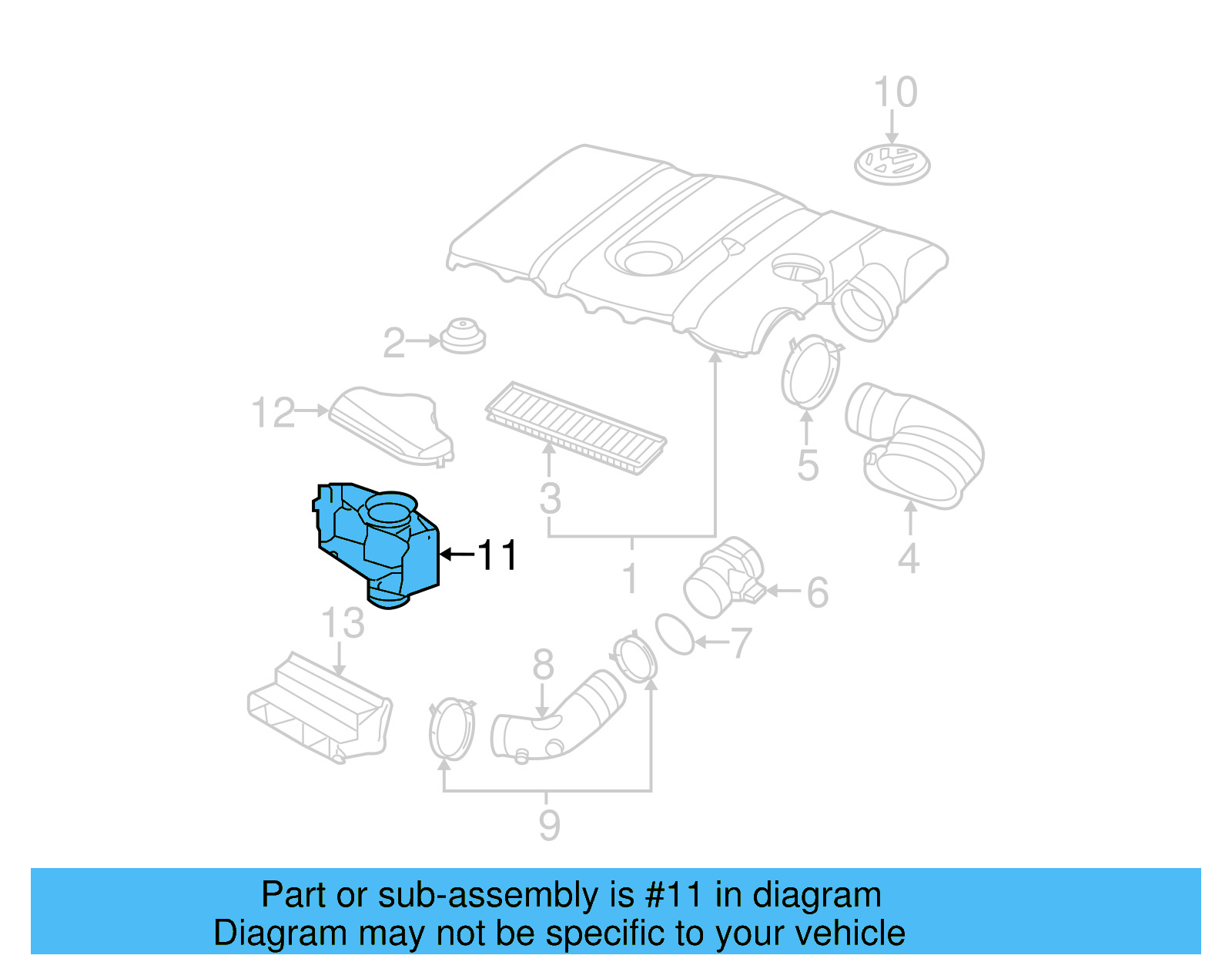 10

2

12

3

5

4

11

1

6

13

7

8

9

Part or sub-assembly is #11 in diagram
Diagram may not be specific to your vehicle