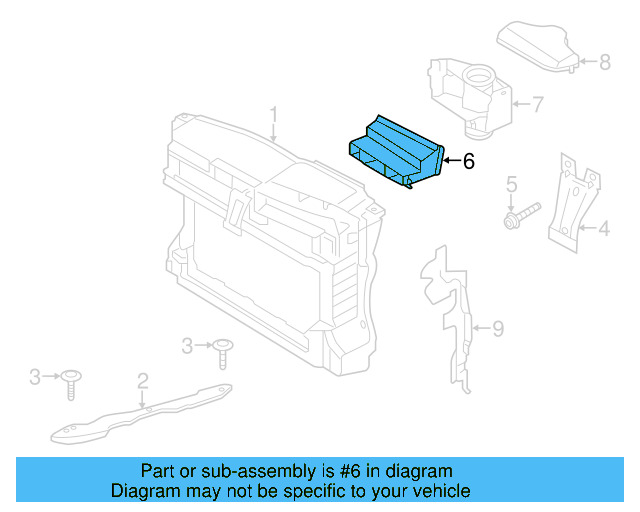 8
7
1
6
5
4
9
3
3
2

Part or sub-assembly is #6 in diagram
Diagram may not be specific to your vehicle