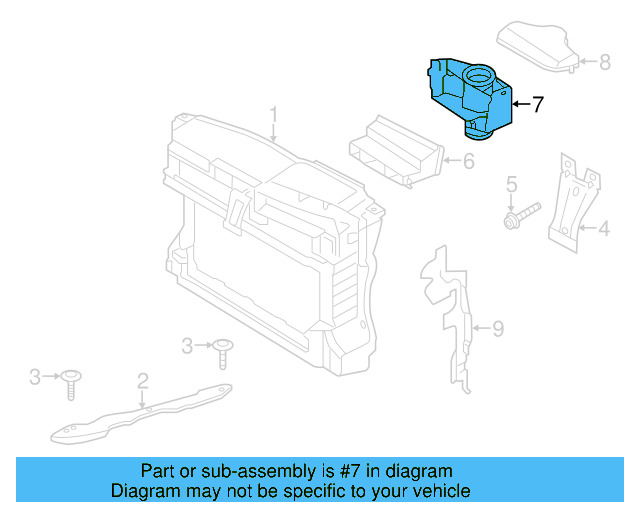 8
7
1
6
5
4
9
3
3
2

Part or sub-assembly is #7 in diagram
Diagram may not be specific to your vehicle